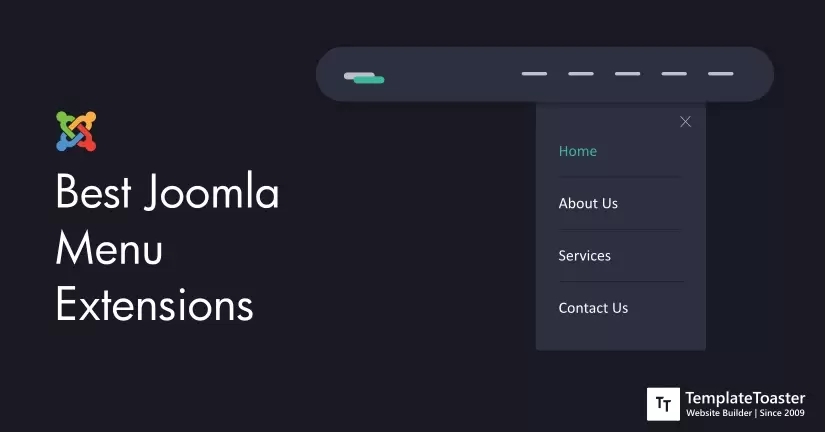 Best Joomla Menu Extensions

Home

About Us

Services

Contact Us

TT TemplateToaster
Website Builder | Since 2009